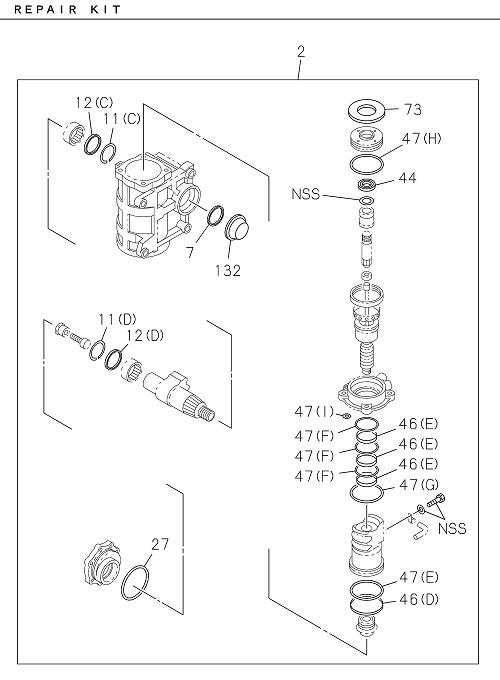 REPAIR KIT

2

12(C)
11(C)
7
132

11(D)
12(D)

27

73
47(H)
44
NSS

47(I)
47(F)
47(F)
47(F)
46(E)
46(E)
46(E)
47(G)
NSS
47(E)
46(D)